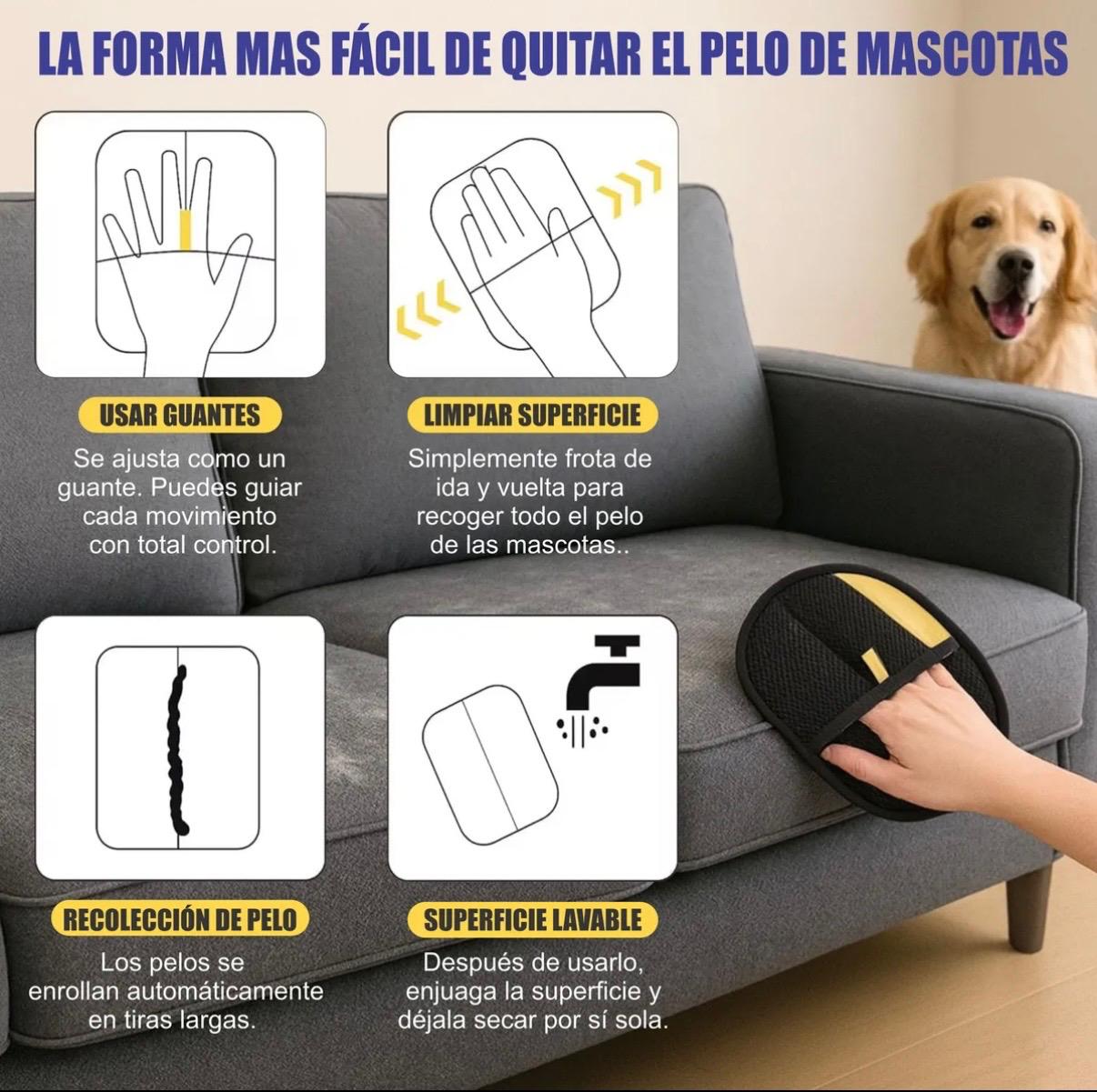 LA FORMA MAS FÁCIL DE QUITAR EL PELO DE MASCOTAS

USAR GUANTES

Se ajusta como un guante. Puedes guiar cada movimiento con total control.

LIMPIAR SUPERFICIE

Simplemente frota de ida y vuelta para recoger todo el pelo de las mascotas..

RECOLECCIÓN DE PELO

Los pelos se enrollan automáticamente en tiras largas.

SUPERFICIE LAVABLE

Después de usarlo, enjuaga la superficie y déjala secar por sí sola.